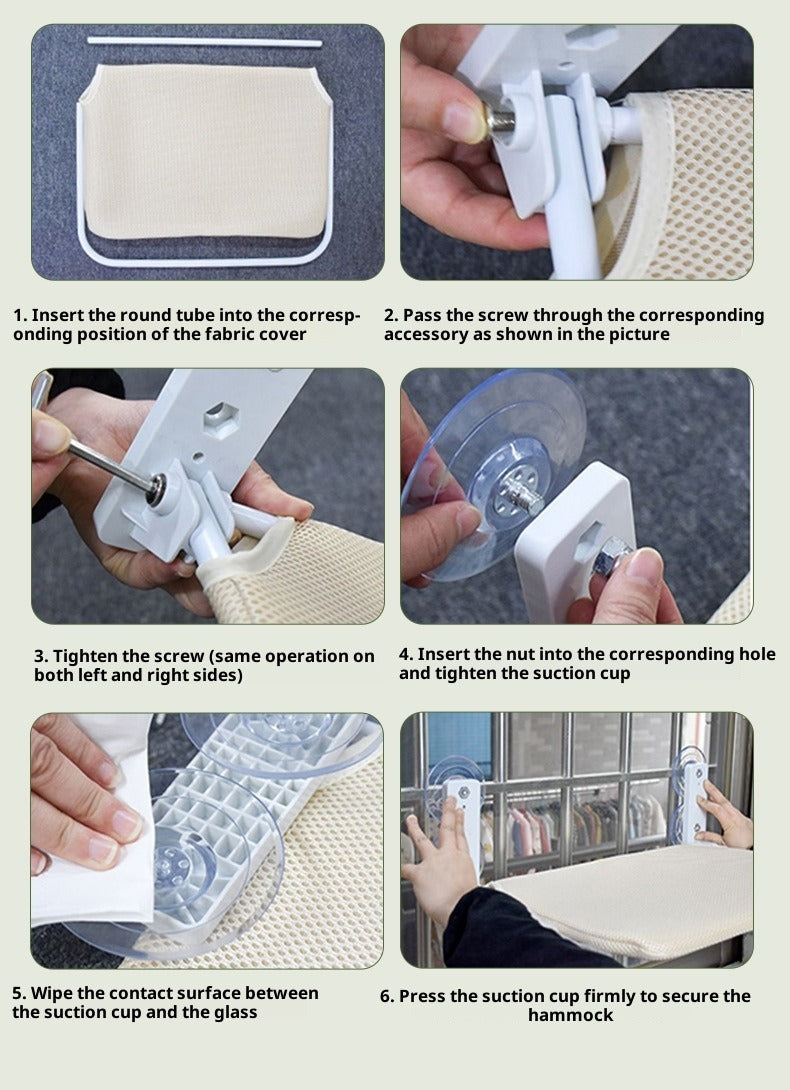 1. Insert the round tube into the corresponding position of the fabric cover

2. Pass the screw through the corresponding accessory as shown in the picture

3. Tighten the screw (same operation on both left and right sides)

4. Insert the nut into the corresponding hole and tighten the suction cup

5. Wipe the contact surface between the suction cup and the glass

6. Press the suction cup firmly to secure the hammock